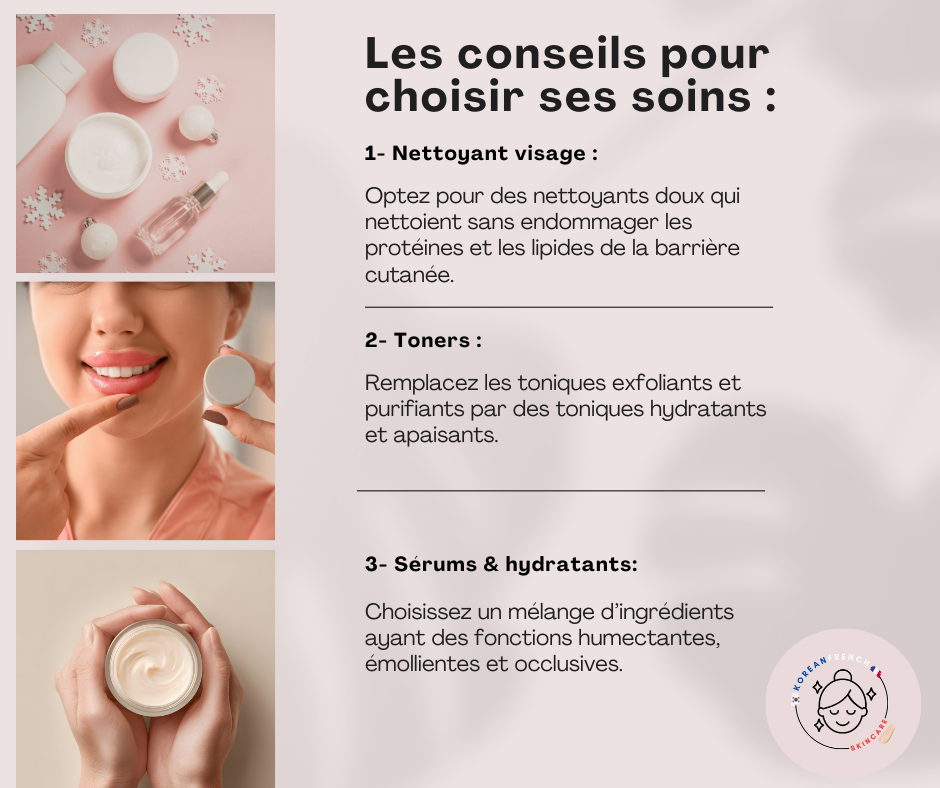 Les conseils pour choisir ses soins :

1- Nettoyant visage :

Optez pour des nettoyants doux qui nettoient sans endommager les protéines et les lipides de la barrière cutanée.

2- Toners :

Remplacez les toniques exfoliants et purifiants par des toniques hydratants et apaisants.

3- Sérums & hydratants:

Choisissez un mélange d'ingrédients ayant des fonctions humectantes, émollientes et occlusives.

KOREAN FRENCH SKINCARE